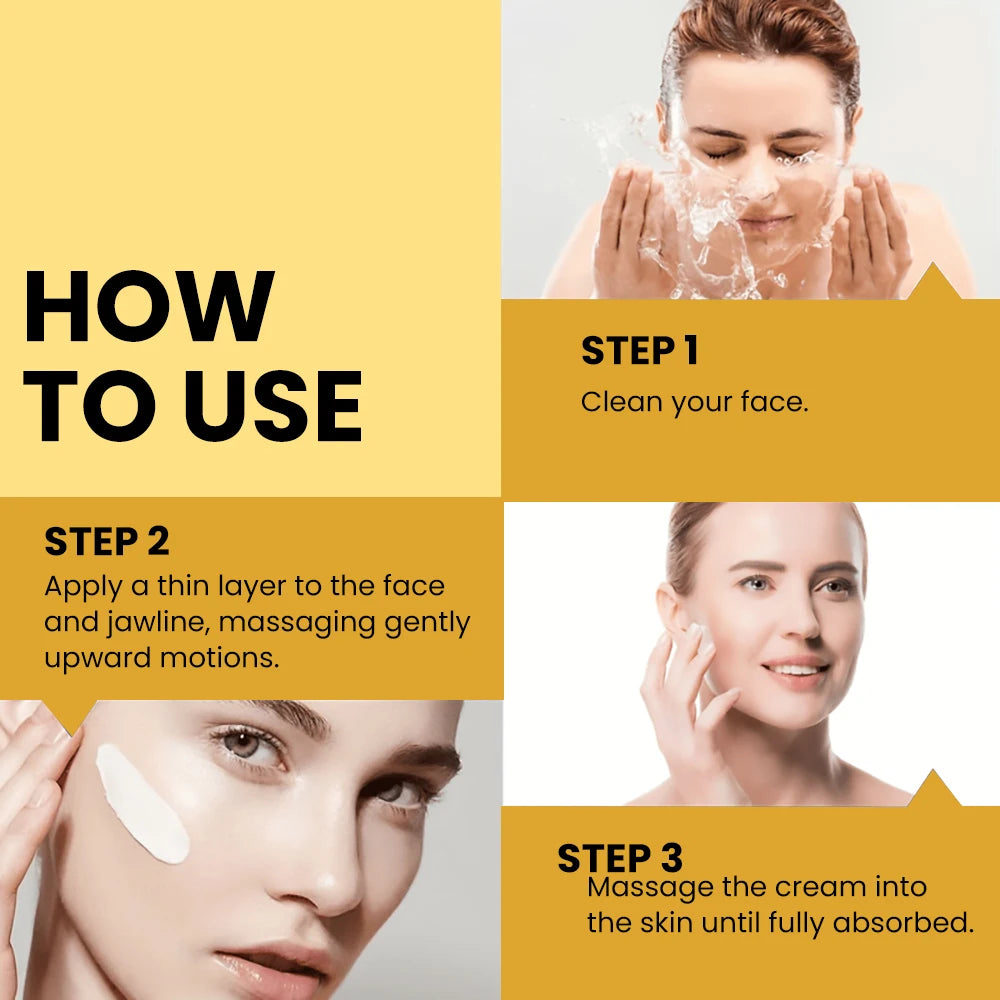 HOW TO USE

STEP 1
Clean your face.

STEP 2
Apply a thin layer to the face and jawline, massaging gently upward motions.

STEP 3
Massage the cream into the skin until fully absorbed.